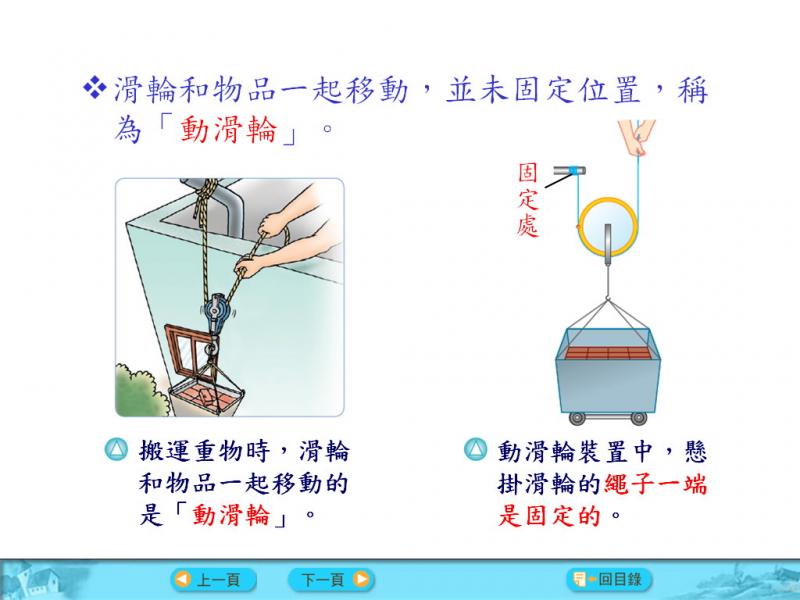 ❖滑輪和物品一起移動，並未固定位置，稱為「動滑輪」。

固定處

搬運重物時，滑輪和物品一起移動的是「動滑輪」。

動滑輪裝置中，懸掛滑輪的繩子一端是固定的。

上一頁

下一頁

回目錄